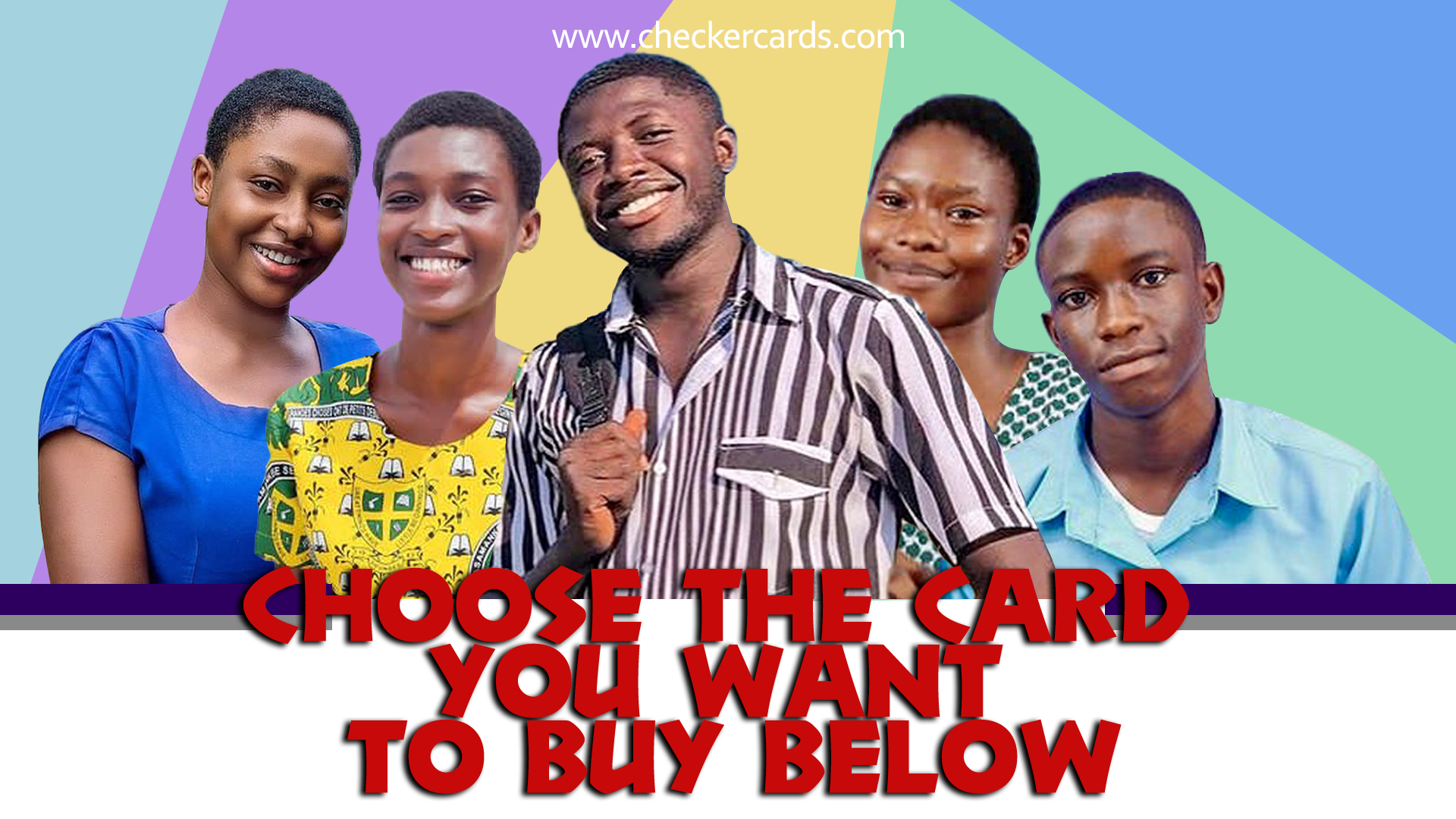 www.checkercards.com

CHOOSE THE CARD YOU WANT TO BUY BELOW